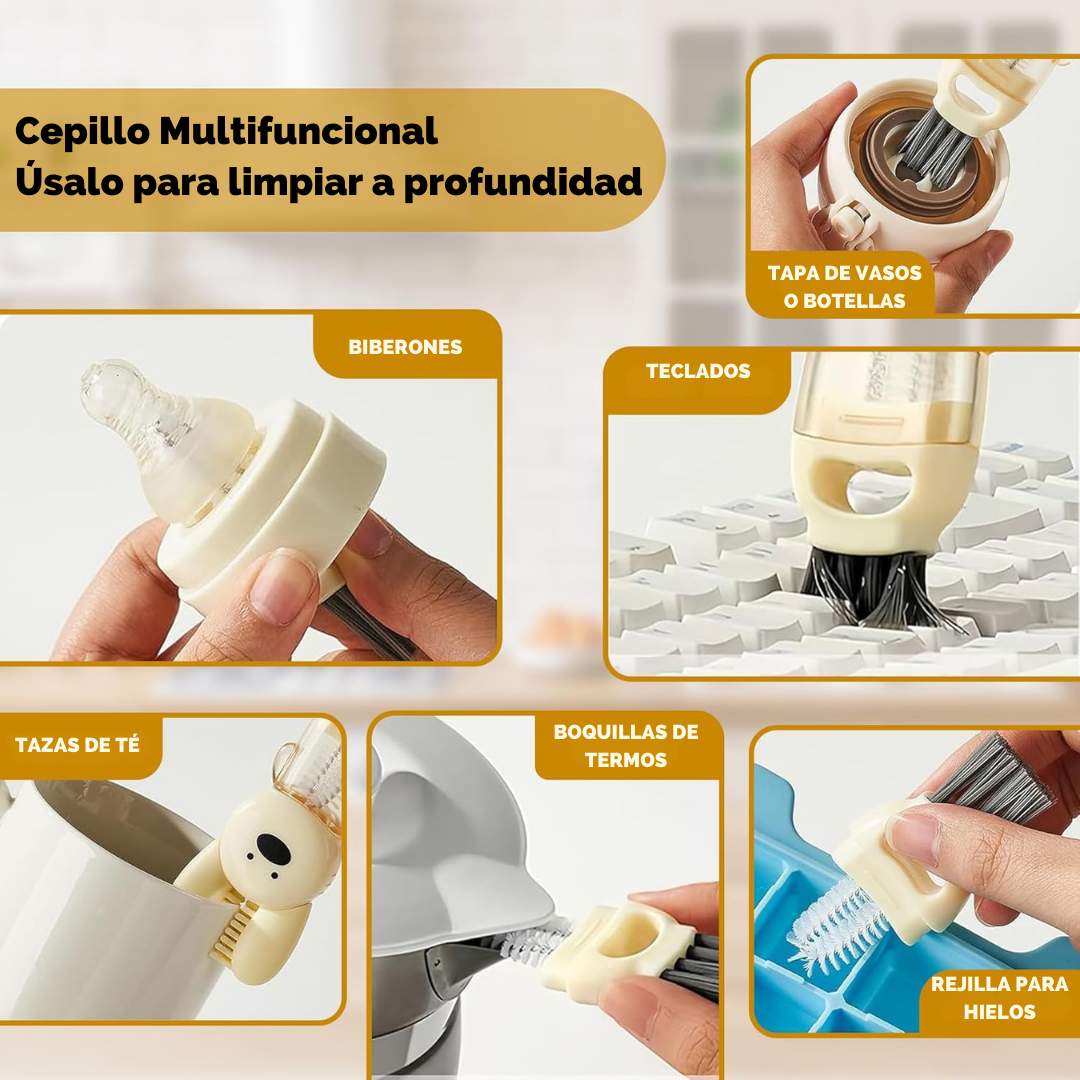 Cepillo Multifuncional
Úsalo para limpiar a profundidad

TAPA DE VASOS O BOTELLAS

BIBERONES

TECLADOS

TAZAS DE TÉ

BOQUILLAS DE TERMOS

REJILLA PARA HIELOS