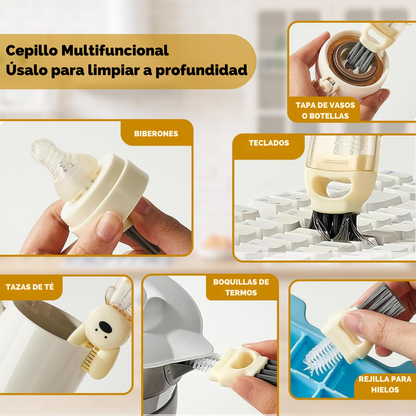 Cepillo Multifuncional
Úsalo para limpiar a profundidad

TAPA DE VASOS O BOTELLAS

BIBERONES

TECLADOS

TAZAS DE TÉ

BOQUILLAS DE TERMOS

REJILLA PARA HIELOS